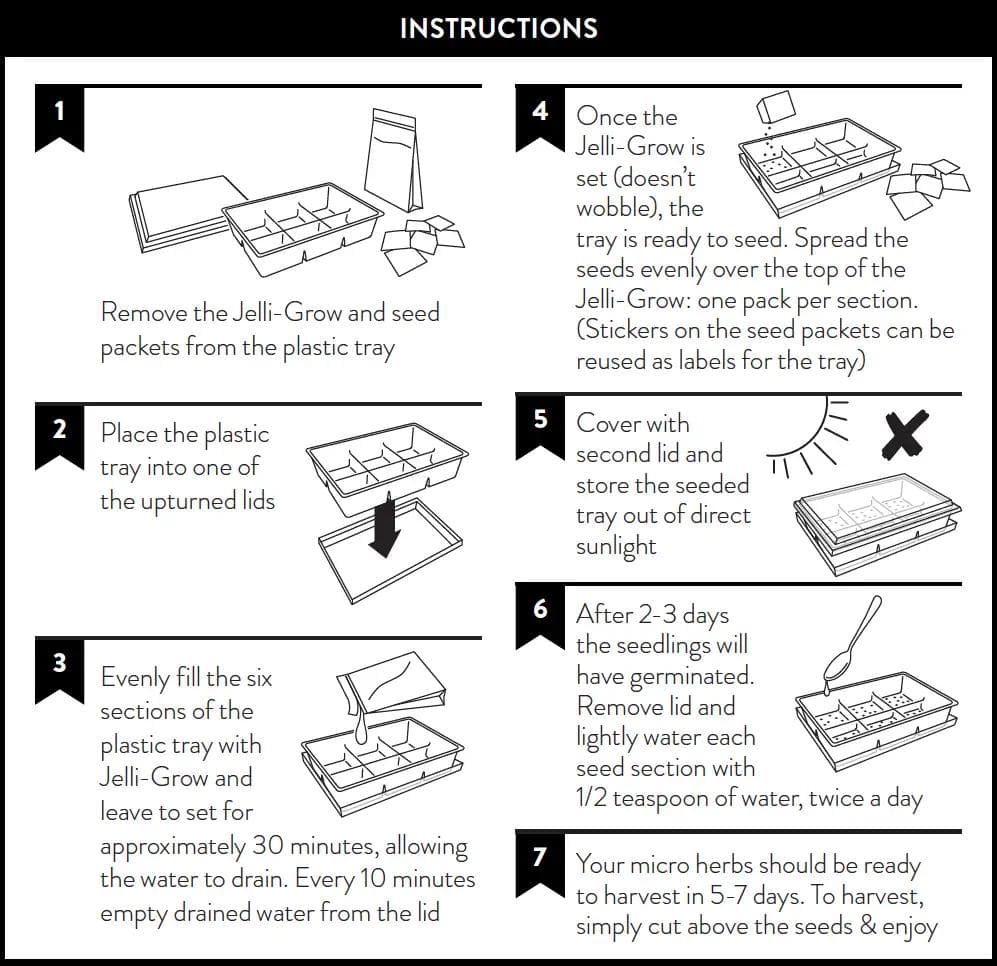 INSTRUCTIONS

1
Remove the Jelli-Grow and seed packets from the plastic tray

2
Place the plastic tray into one of the upturned lids

3
Evenly fill the six sections of the plastic tray with Jelli-Grow and leave to set for approximately 30 minutes, allowing the water to drain. Every 10 minutes empty drained water from the lid

4
Once the Jelli-Grow is set (doesn't wobble), the tray is ready to seed. Spread the seeds evenly over the top of the Jelli-Grow: one pack per section. (Stickers on the seed packets can be reused as labels for the tray)

5
Cover with second lid and store the seeded tray out of direct sunlight

6
After 2-3 days the seedlings will have germinated. Remove lid and lightly water each seed section with 1/2 teaspoon of water, twice a day

7
Your micro herbs should be ready to harvest in 5-7 days. To harvest, simply cut above the seeds & enjoy